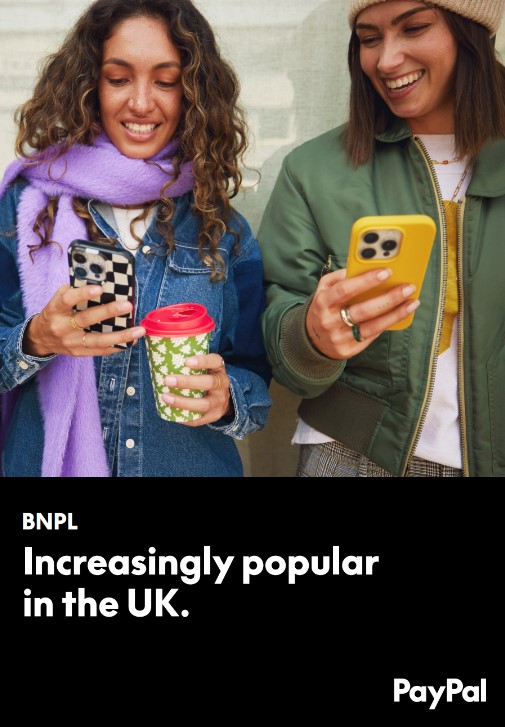 BNPL

Increasingly popular in the UK.

PayPal